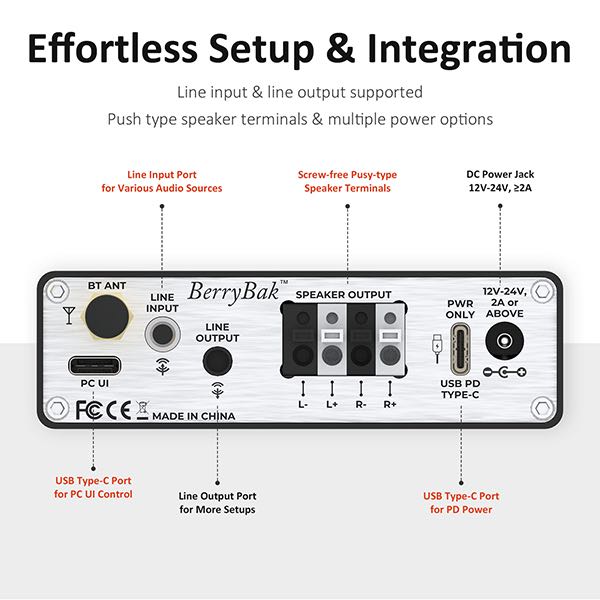 Effortless Setup & Integration

Line input & line output supported

Push type speaker terminals & multiple power options

Line Input Port for Various Audio Sources

Screw-free Pusy-type Speaker Terminals

DC Power Jack 12V-24V, ≥2A

BT ANT

LINE INPUT

BerryBak™

LINE OUTPUT

SPEAKER OUTPUT

PWR ONLY

12V-24V, 2A or ABOVE

PC UI

L- L+ R- R+

USB PD TYPE-C

FC CE MADE IN CHINA

USB Type-C Port for PC UI Control

Line Output Port for More Setups

USB Type-C Port for PD Power