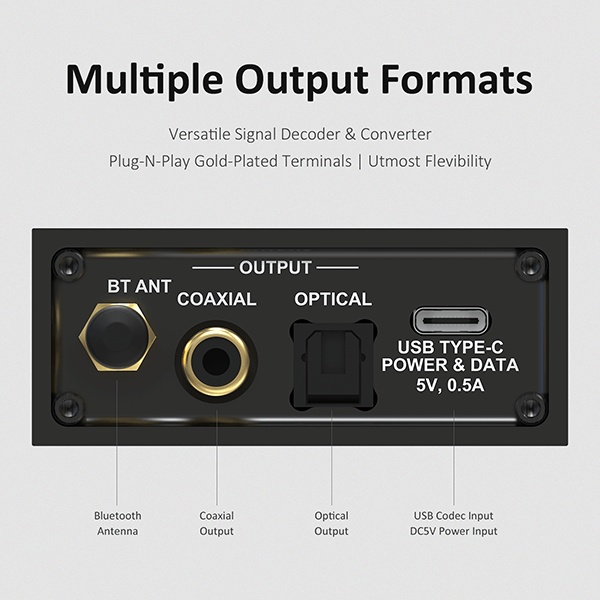 Multiple Output Formats

Versatile Signal Decoder & Converter
Plug-N-Play Gold-Plated Terminals | Utmost Flevibility

OUTPUT

BT ANT

COAXIAL

OPTICAL

USB TYPE-C
POWER & DATA
5V, 0.5A

Bluetooth
Antenna

Coaxial
Output

Optical
Output

USB Codec Input
DC5V Power Input